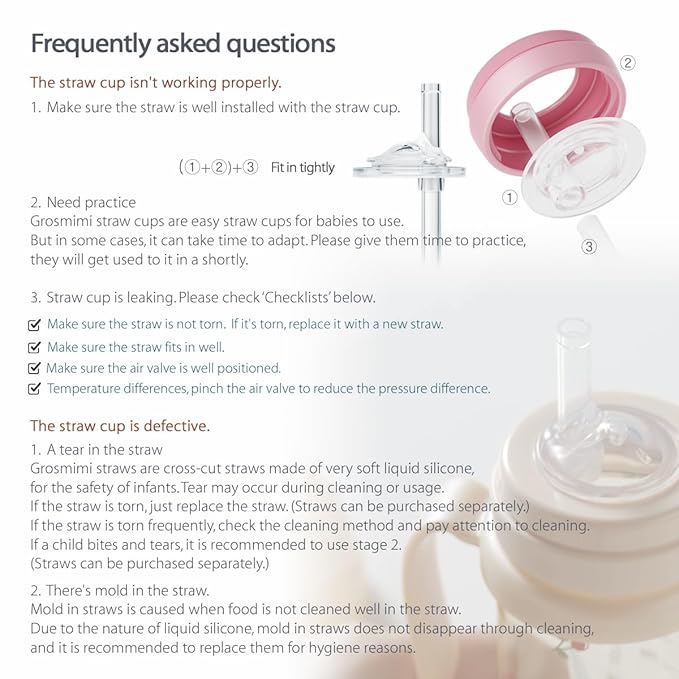 Frequently asked questions

The straw cup isn't working properly.

1. Make sure the straw is well installed with the straw cup.

(①+②)+③ Fit in tightly

②

①

③

2. Need practice
Grosmimi straw cups are easy straw cups for babies to use.
But in some cases, it can take time to adapt. Please give them time to practice, they will get used to it in a shortly.

3. Straw cup is leaking. Please check 'Checklists' below.

☑ Make sure the straw is not torn. If it's torn, replace it with a new straw.
☑ Make sure the straw fits in well.
☑ Make sure the air valve is well positioned.
☑ Temperature differences, pinch the air valve to reduce the pressure difference.

The straw cup is defective.

1. A tear in the straw
Grosmimi straws are cross-cut straws made of very soft liquid silicone, for the safety of infants. Tear may occur during cleaning or usage.
If the straw is torn, just replace the straw. (Straws can be purchased separately.)
If the straw is torn frequently, check the cleaning method and pay attention to cleaning.
If a child bites and tears, it is recommended to use stage 2.
(Straws can be purchased separately.)

2. There's mold in the straw.
Mold in straws is caused when food is not cleaned well in the straw.
Due to the nature of liquid silicone, mold in straws does not disappear through cleaning, and it is recommended to replace them for hygiene reasons.