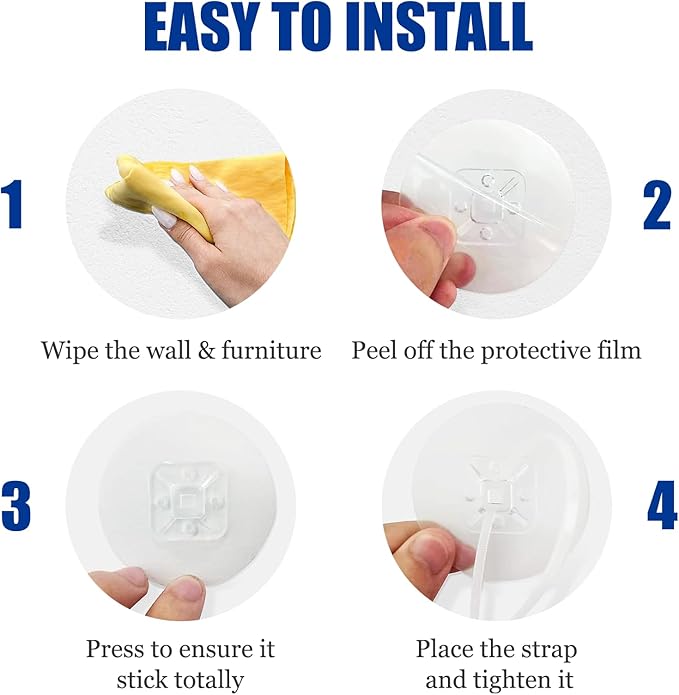 EASY TO INSTALL

1

Wipe the wall & furniture

2

Peel off the protective film

3

Press to ensure it stick totally

4

Place the strap and tighten it