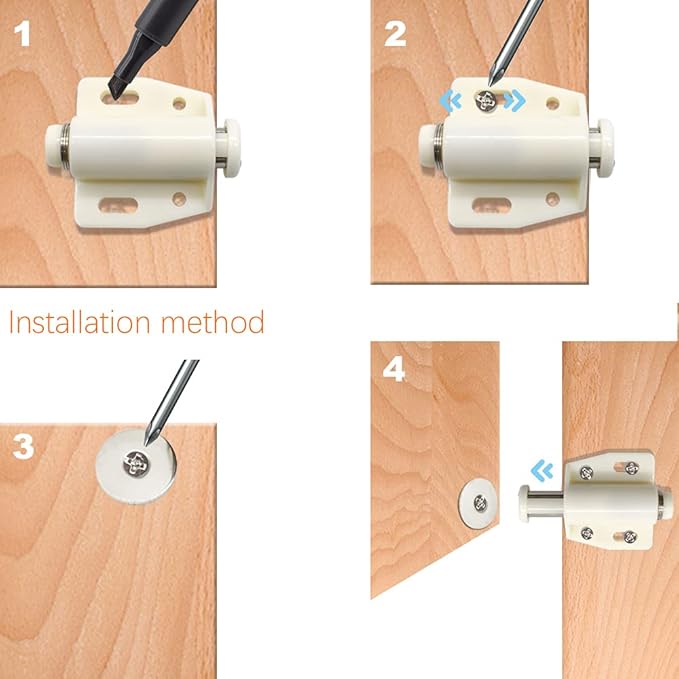 1

2

Installation method

3

4