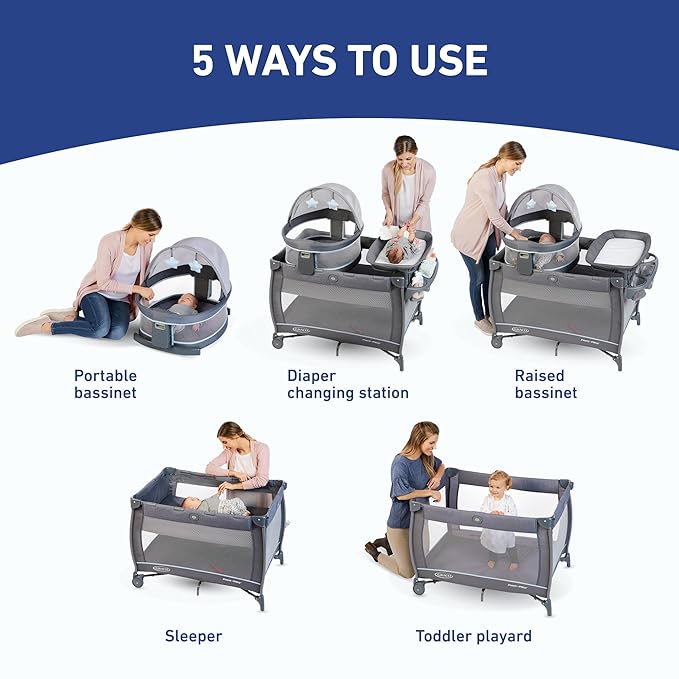 5 WAYS TO USE

Portable bassinet

Diaper changing station

Raised bassinet

Sleeper

Toddler playard