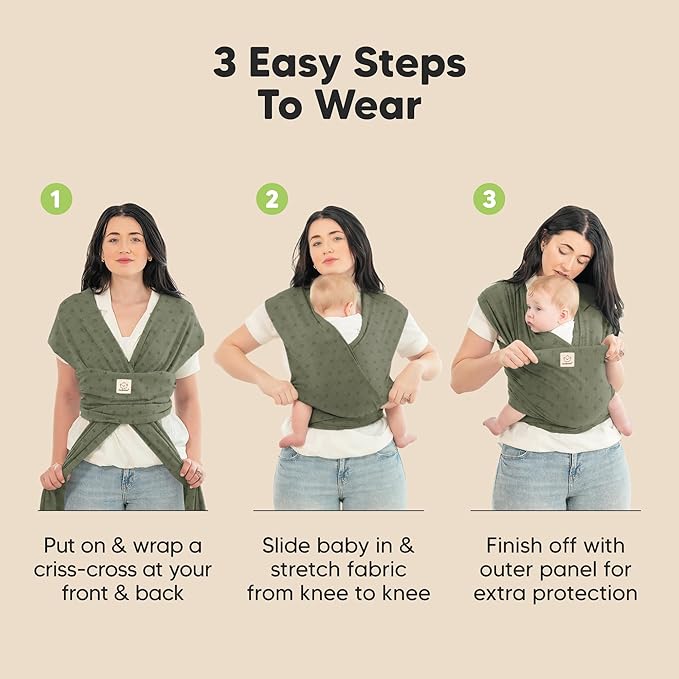 3 Easy Steps To Wear

1

Put on & wrap a criss-cross at your front & back

2

Slide baby in & stretch fabric from knee to knee

3

Finish off with outer panel for extra protection