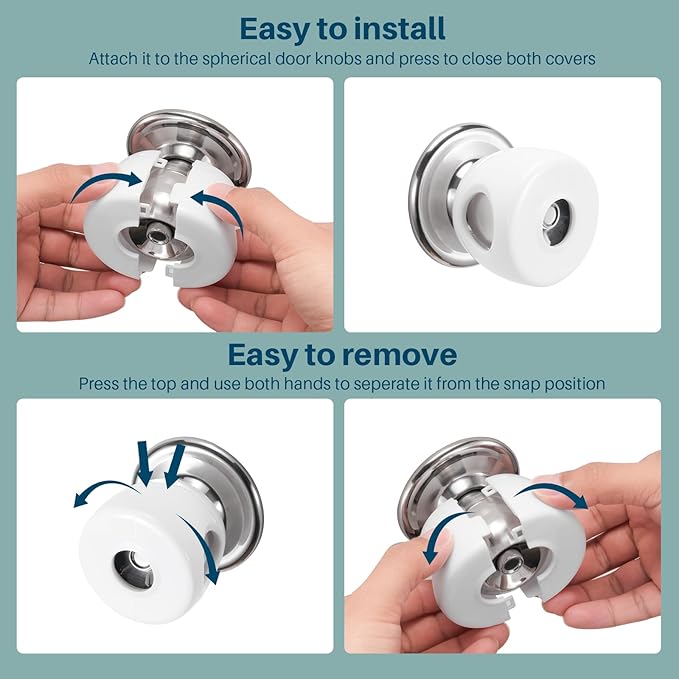 Easy to install
Attach it to the spherical door knobs and press to close both covers

Easy to remove
Press the top and use both hands to seperate it from the snap position