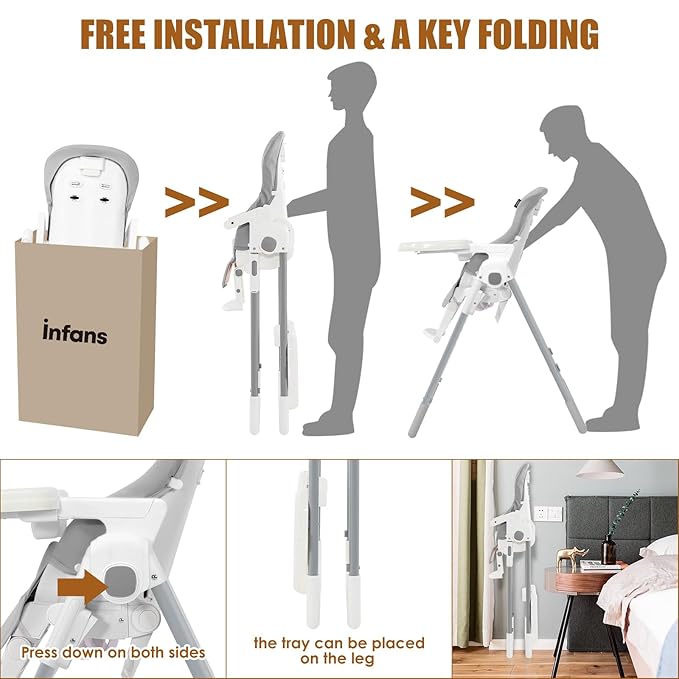 FREE INSTALLATION & A KEY FOLDING

infans

>>

>>

Press down on both sides

the tray can be placed on the leg