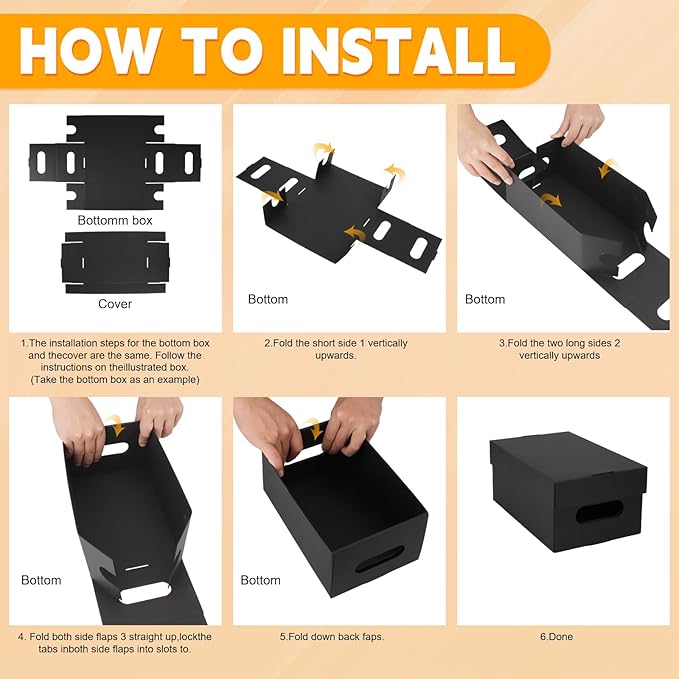 HOW TO INSTALL

Bottomm box

Cover

1.The installation steps for the bottom box and thecover are the same. Follow the instructions on theillustrated box. (Take the bottom box as an example)

Bottom

2.Fold the short side 1 vertically upwards.

Bottom

3.Fold the two long sides 2 vertically upwards

Bottom

4. Fold both side flaps 3 straight up,lockthe tabs inboth side flaps into slots to.

Bottom

5.Fold down back faps.

6.Done