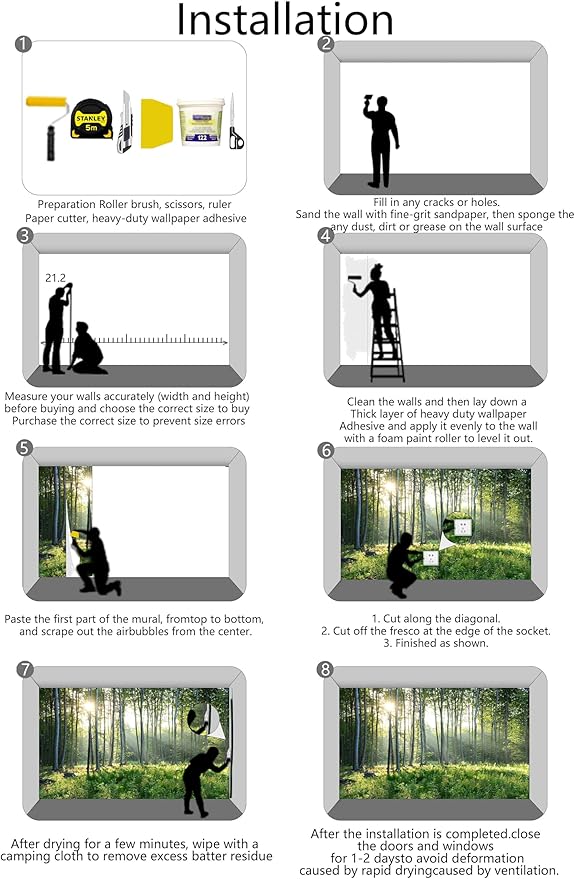 Installation

1

STANLEY
5m

Preparation Roller brush, scissors, ruler
Paper cutter, heavy-duty wallpaper adhesive

2

Fill in any cracks or holes.
Sand the wall with fine-grit sandpaper, then sponge the any dust, dirt or grease on the wall surface

3

21.2

Measure your walls accurately (width and height) before buying and choose the correct size to buy
Purchase the correct size to prevent size errors

4

Clean the walls and then lay down a Thick layer of heavy duty wallpaper Adhesive and apply it evenly to the wall with a foam paint roller to level it out.

5

Paste the first part of the mural, fromtop to bottom, and scrape out the airbubbles from the center.

6

1. Cut along the diagonal.
2. Cut off the fresco at the edge of the socket.
3. Finished as shown.

7

After drying for a few minutes, wipe with a camping cloth to remove excess batter residue

8

After the installation is completed.close the doors and windows for 1-2 daysto avoid deformation caused by rapid dryingcaused by ventilation.